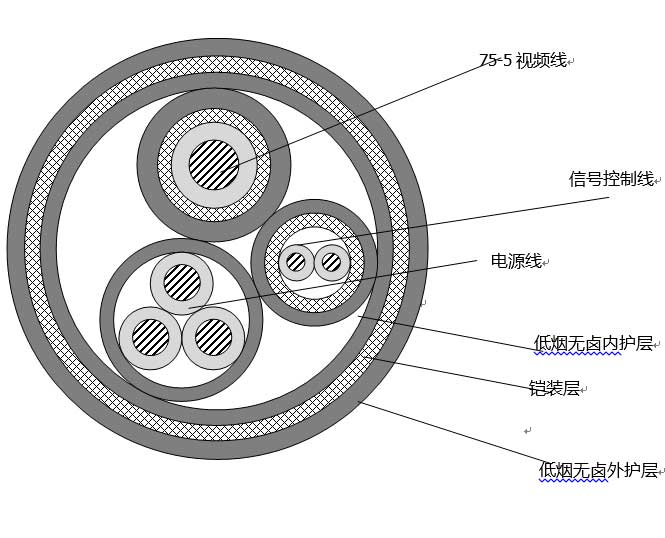 75-5 视频线

信号控制线

电源线

低烟无卤内护层

铠装层

低烟无卤外护层